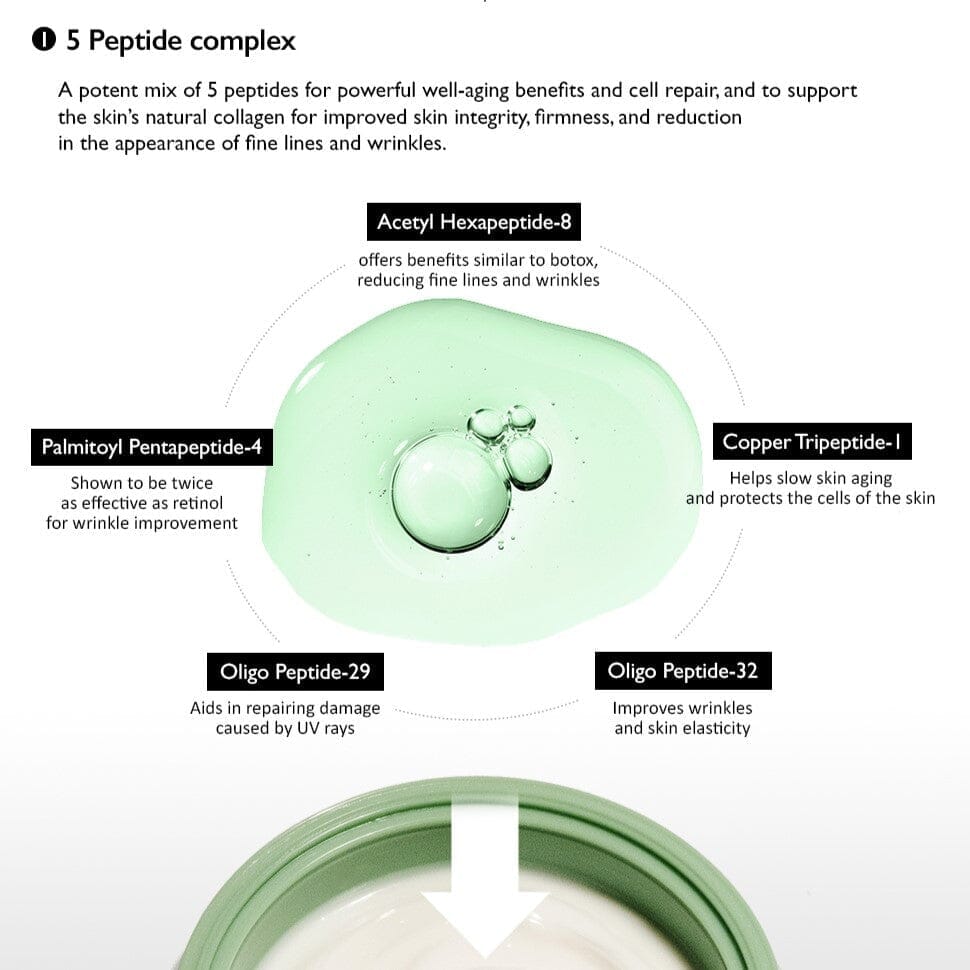 ❶ 5 Peptide complex

A potent mix of 5 peptides for powerful well-aging benefits and cell repair, and to support the skin's natural collagen for improved skin integrity, firmness, and reduction in the appearance of fine lines and wrinkles.

Acetyl Hexapeptide-8

offers benefits similar to botox, reducing fine lines and wrinkles

Palmitoyl Pentapeptide-4

Shown to be twice as effective as retinol for wrinkle improvement

Copper Tripeptide-1

Helps slow skin aging and protects the cells of the skin

Oligo Peptide-29

Aids in repairing damage caused by UV rays

Oligo Peptide-32

Improves wrinkles and skin elasticity