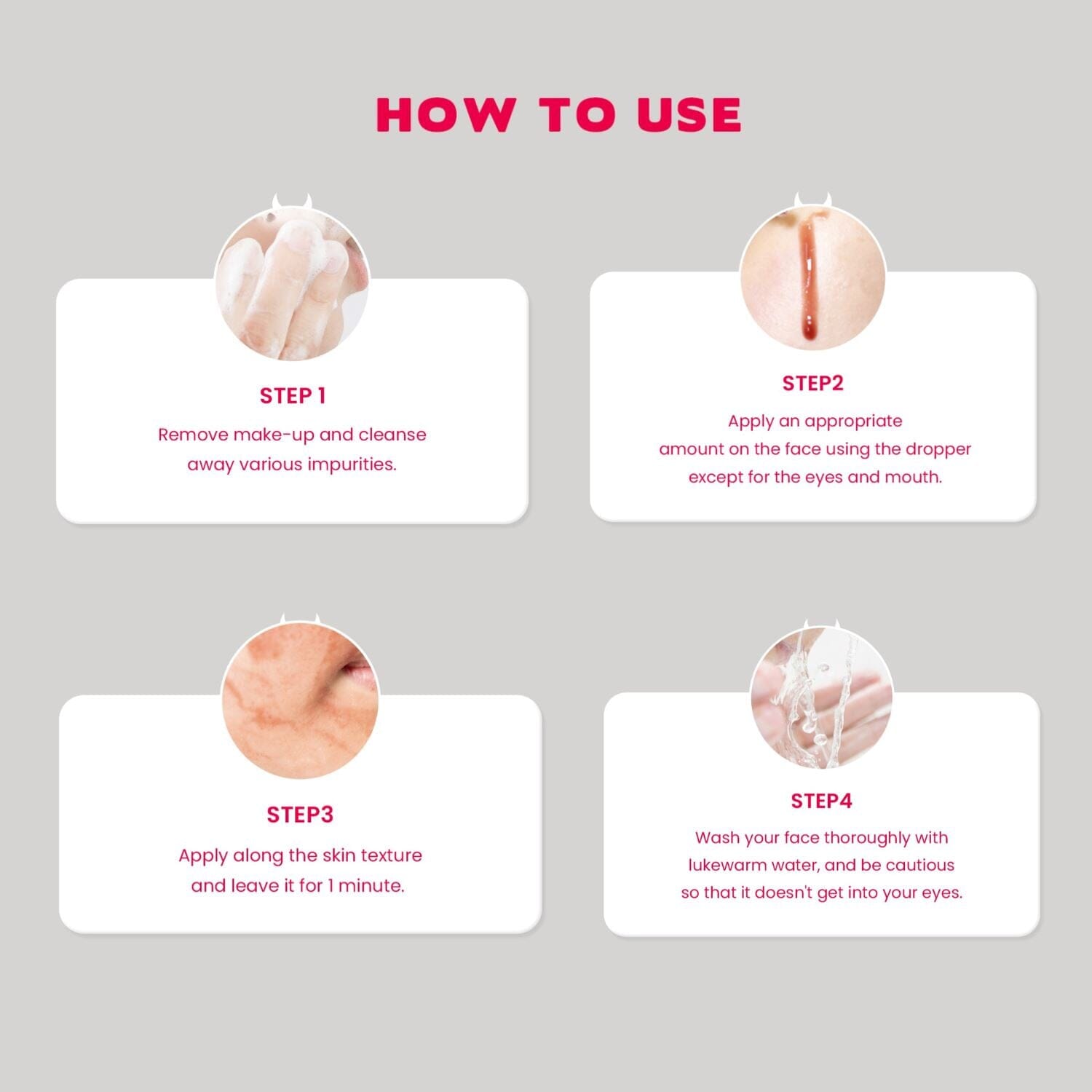 HOW TO USE

STEP 1
Remove make-up and cleanse away various impurities.

STEP2
Apply an appropriate amount on the face using the dropper except for the eyes and mouth.

STEP3
Apply along the skin texture and leave it for 1 minute.

STEP4
Wash your face thoroughly with lukewarm water, and be cautious so that it doesn't get into your eyes.