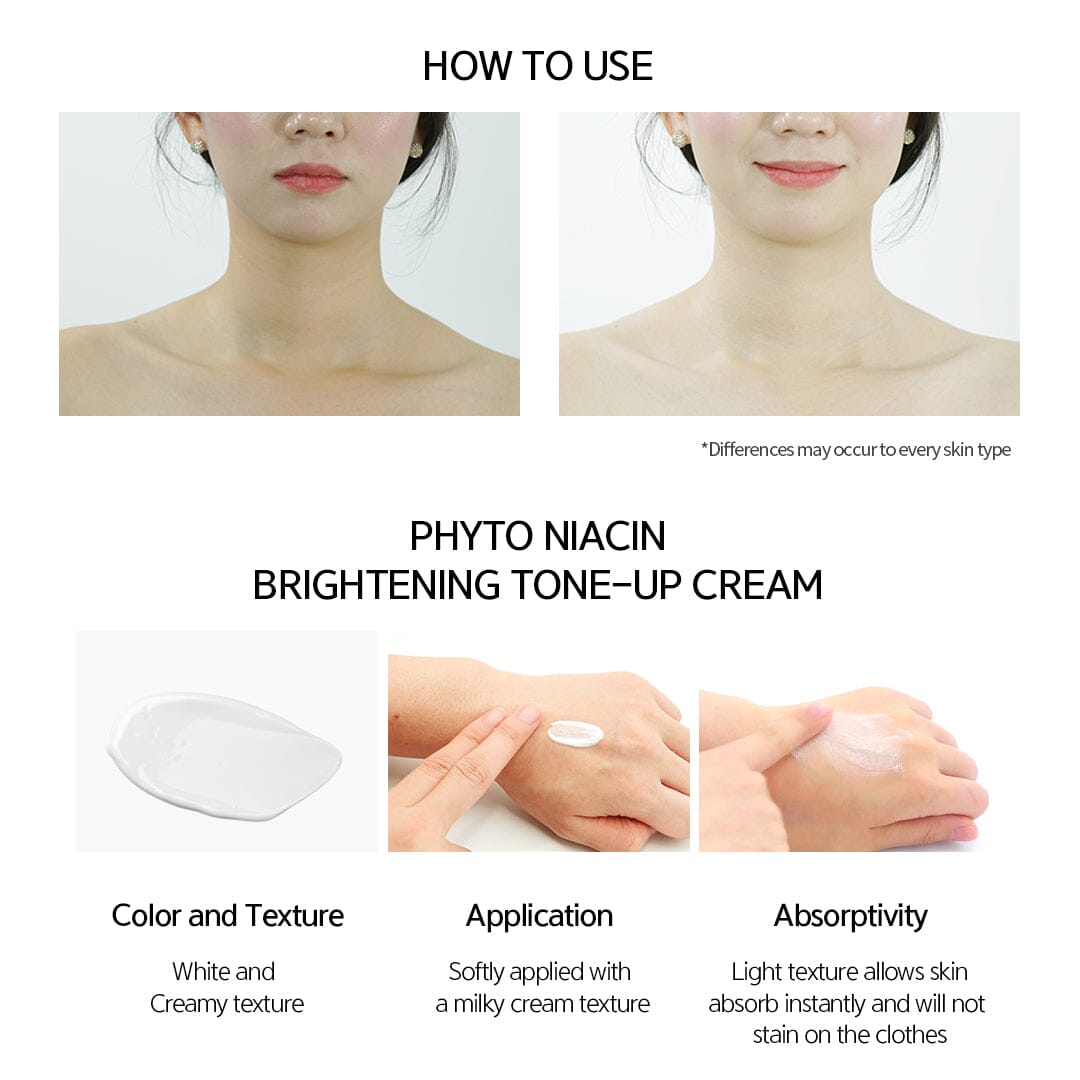 HOW TO USE

*Differences may occur to every skin type

PHYTO NIACIN
BRIGHTENING TONE-UP CREAM

Color and Texture

White and Creamy texture

Application

Softly applied with a milky cream texture

Absorptivity

Light texture allows skin absorb instantly and will not stain on the clothes