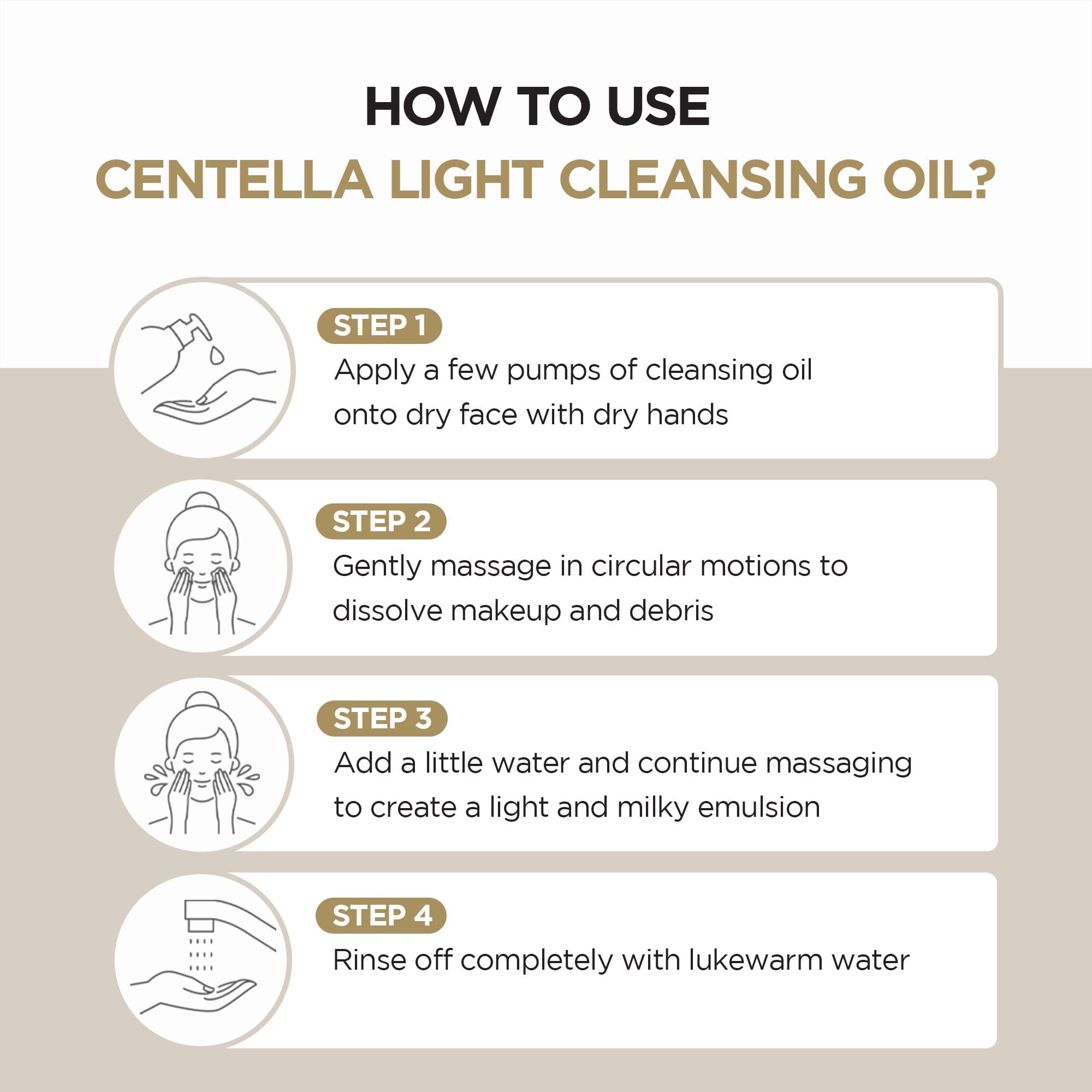 HOW TO USE
CENTELLA LIGHT CLEANSING OIL?

STEP 1
Apply a few pumps of cleansing oil onto dry face with dry hands

STEP 2
Gently massage in circular motions to dissolve makeup and debris

STEP 3
Add a little water and continue massaging to create a light and milky emulsion

STEP 4
Rinse off completely with lukewarm water